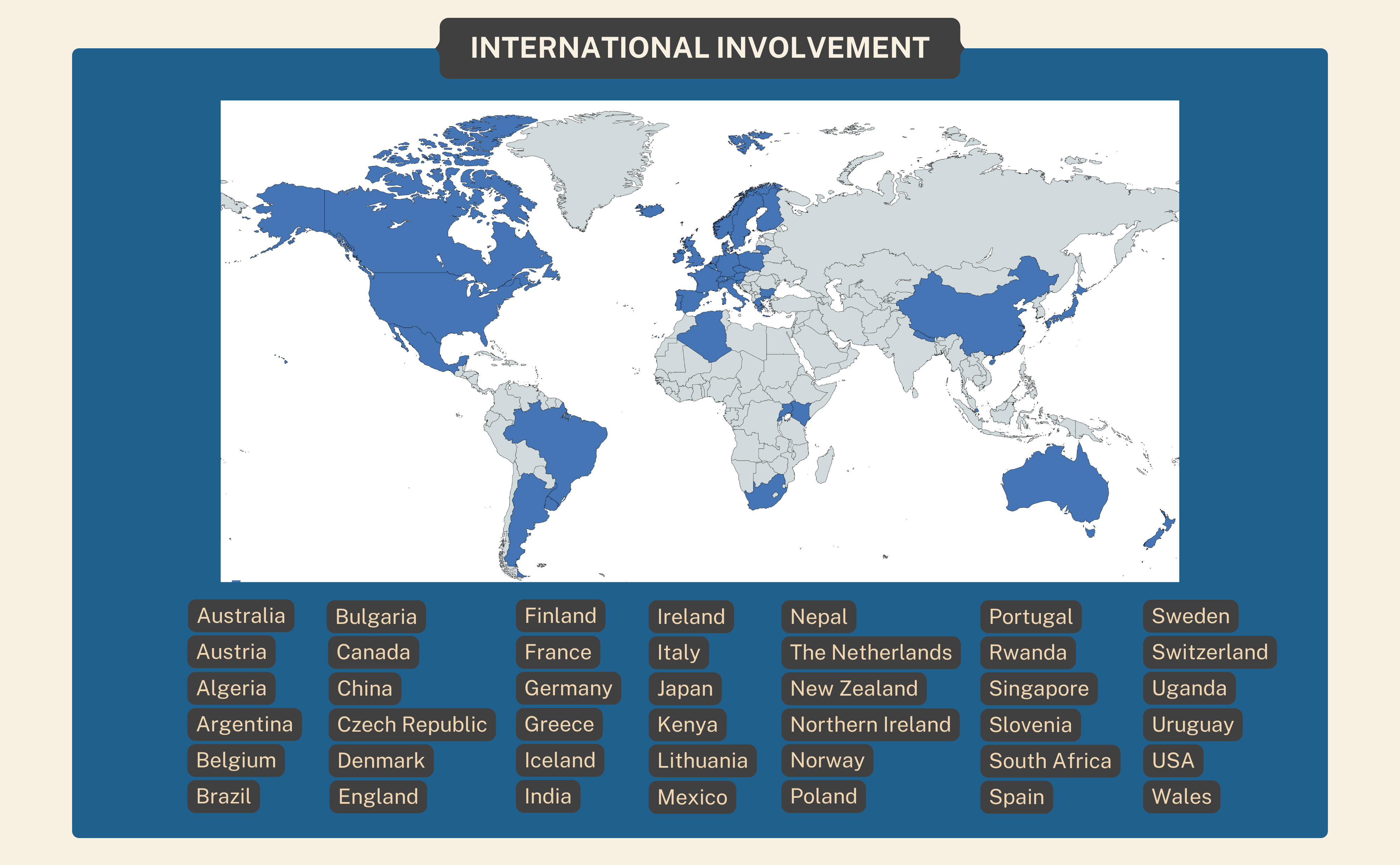 INTERNATIONAL INVOLVEMENT

Australia
Austria
Algeria
Argentina
Belgium
Brazil

Bulgaria
Canada
China
Czech Republic
Denmark
England

Finland
France
Germany
Greece
Iceland
India

Ireland
Italy
Japan
Kenya
Lithuania
Mexico

Nepal
The Netherlands
New Zealand
Northern Ireland
Norway
Poland

Portugal
Rwanda
Singapore
Slovenia
South Africa
Spain

Sweden
Switzerland
Uganda
Uruguay
USA
Wales